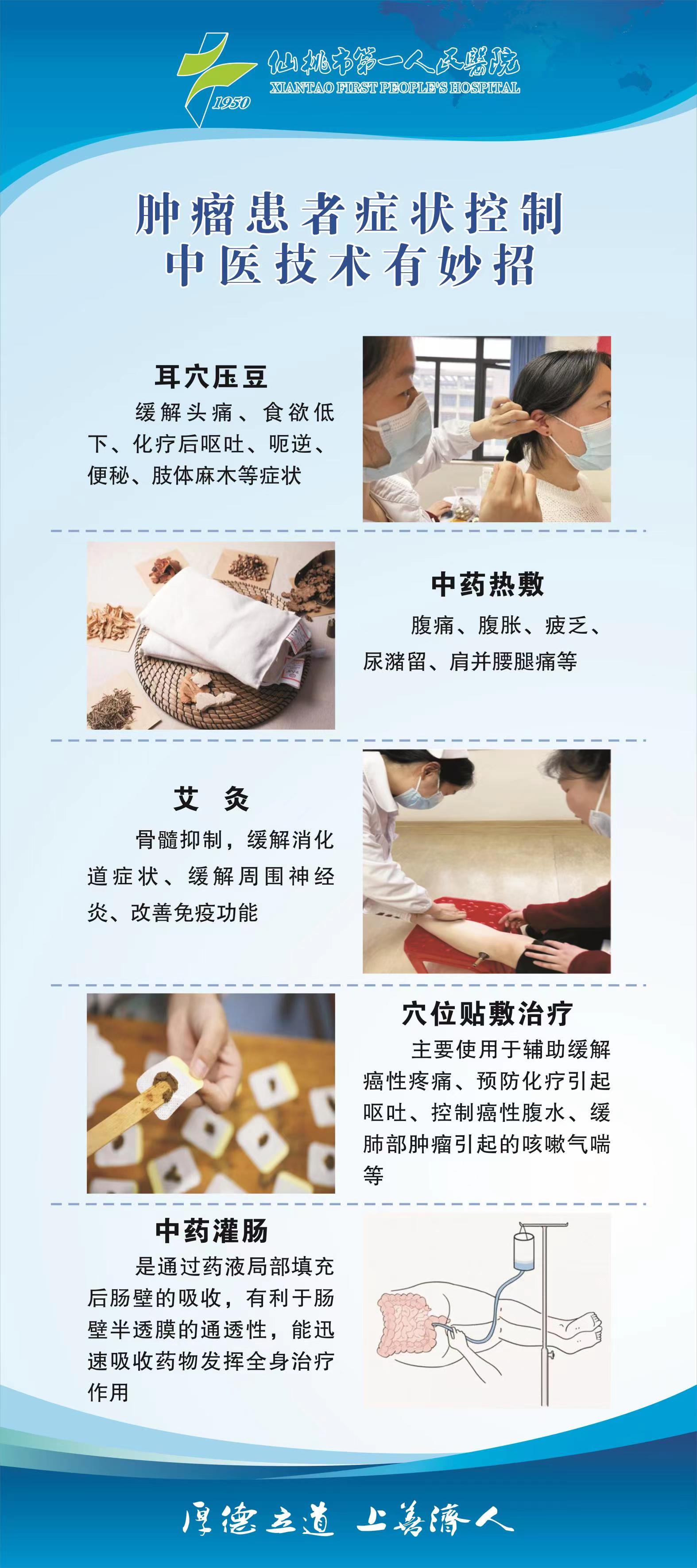 1950

仙桃市第一人民医院
XIANTAO FIRST PEOPLE'S HOSPITAL

肿瘤患者症状控制
中医技术有妙招

耳穴压豆

缓解头痛、食欲低下、化疗后呕吐、呃逆、便秘、肢体麻木等症状

中药热敷

腹痛、腹胀、疲乏、尿潴留、肩并腰腿痛等

艾 灸

骨髓抑制，缓解消化道症状、缓解周围神经炎、改善免疫功能

穴位贴敷治疗

主要使用于辅助缓解癌性疼痛、预防化疗引起呕吐、控制癌性腹水、缓肺部肿瘤引起的咳嗽气喘等

中药灌肠

是通过药液局部填充后肠壁的吸收，有利于肠壁半透膜的通透性，能迅速吸收药物发挥全身治疗作用

厚德立道 上善济人